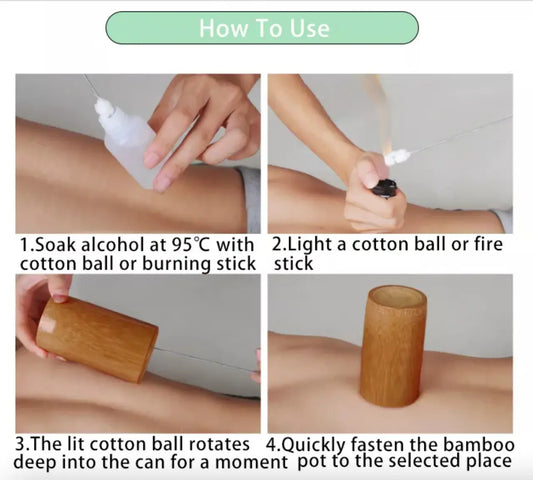 How To Use

1.Soak alcohol at 95℃ with cotton ball or burning stick

2.Light a cotton ball or fire stick

3.The lit cotton ball rotates deep into the can for a moment

4.Quickly fasten the bamboo pot to the selected place